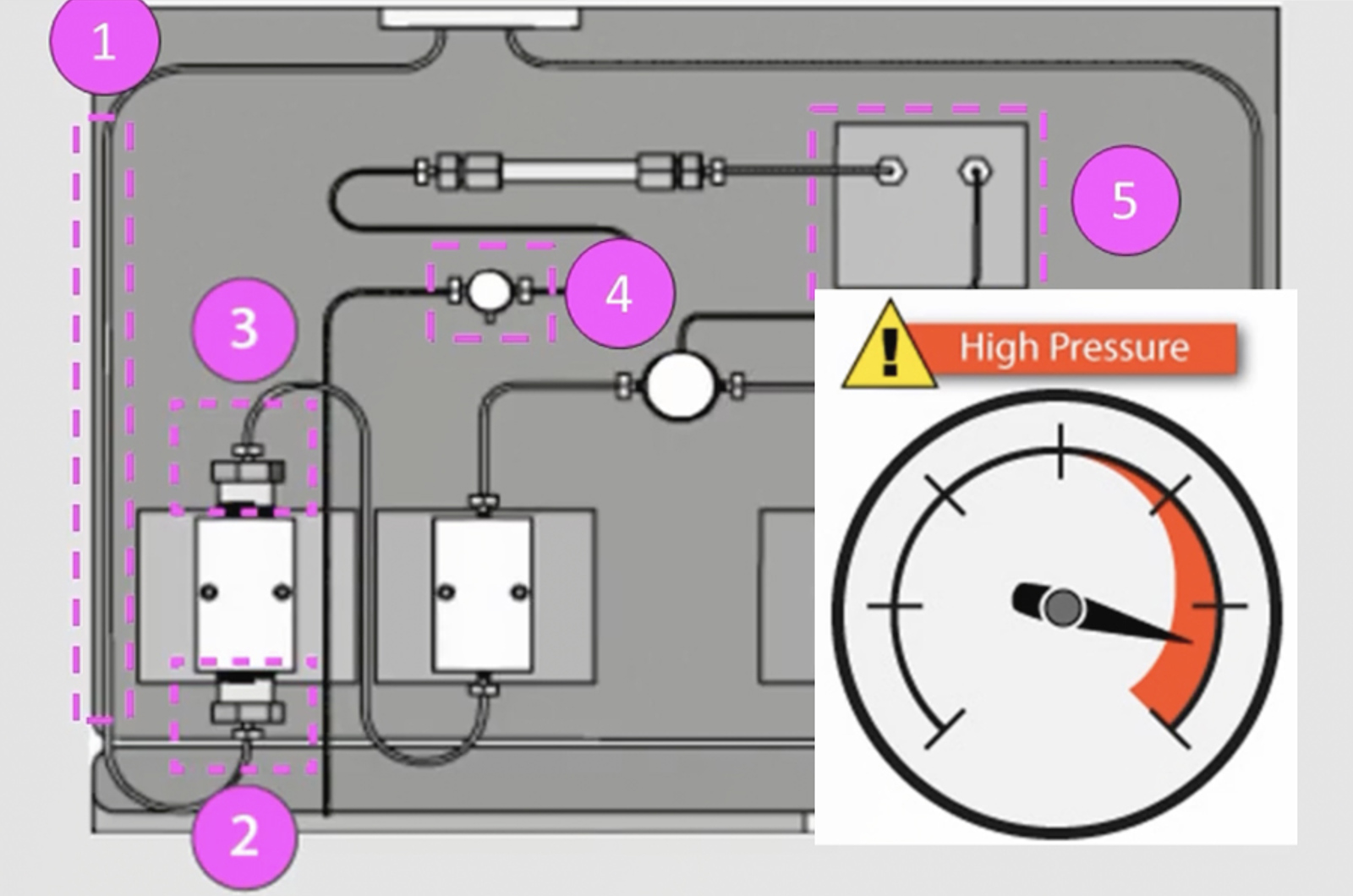 1

5

4

3

High Pressure

2