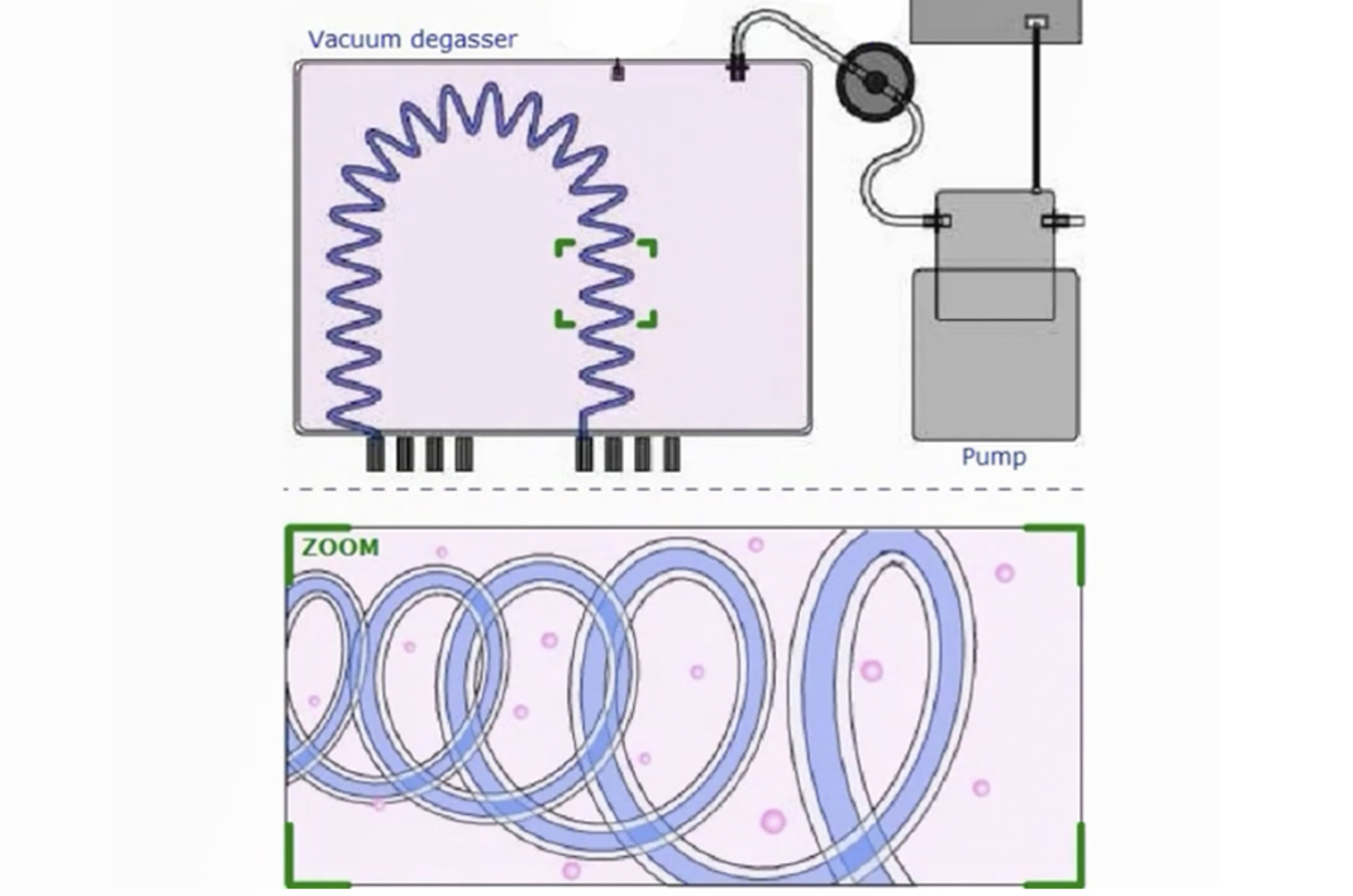 Vacuum degasser

Pump

ZOOM