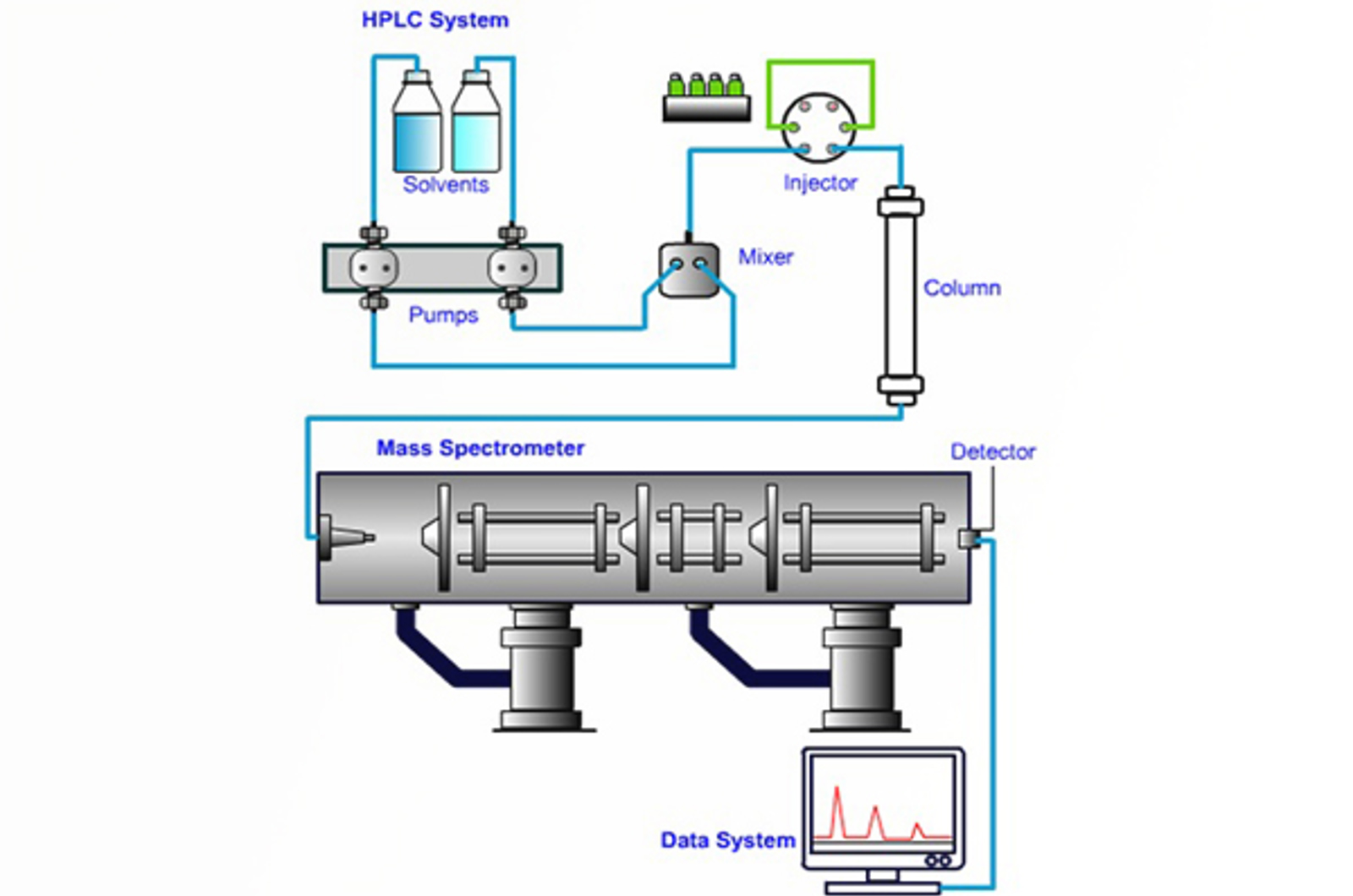 HPLC System

Solvents

Injector

Mixer

Pumps

Column

Mass Spectrometer

Detector

Data System