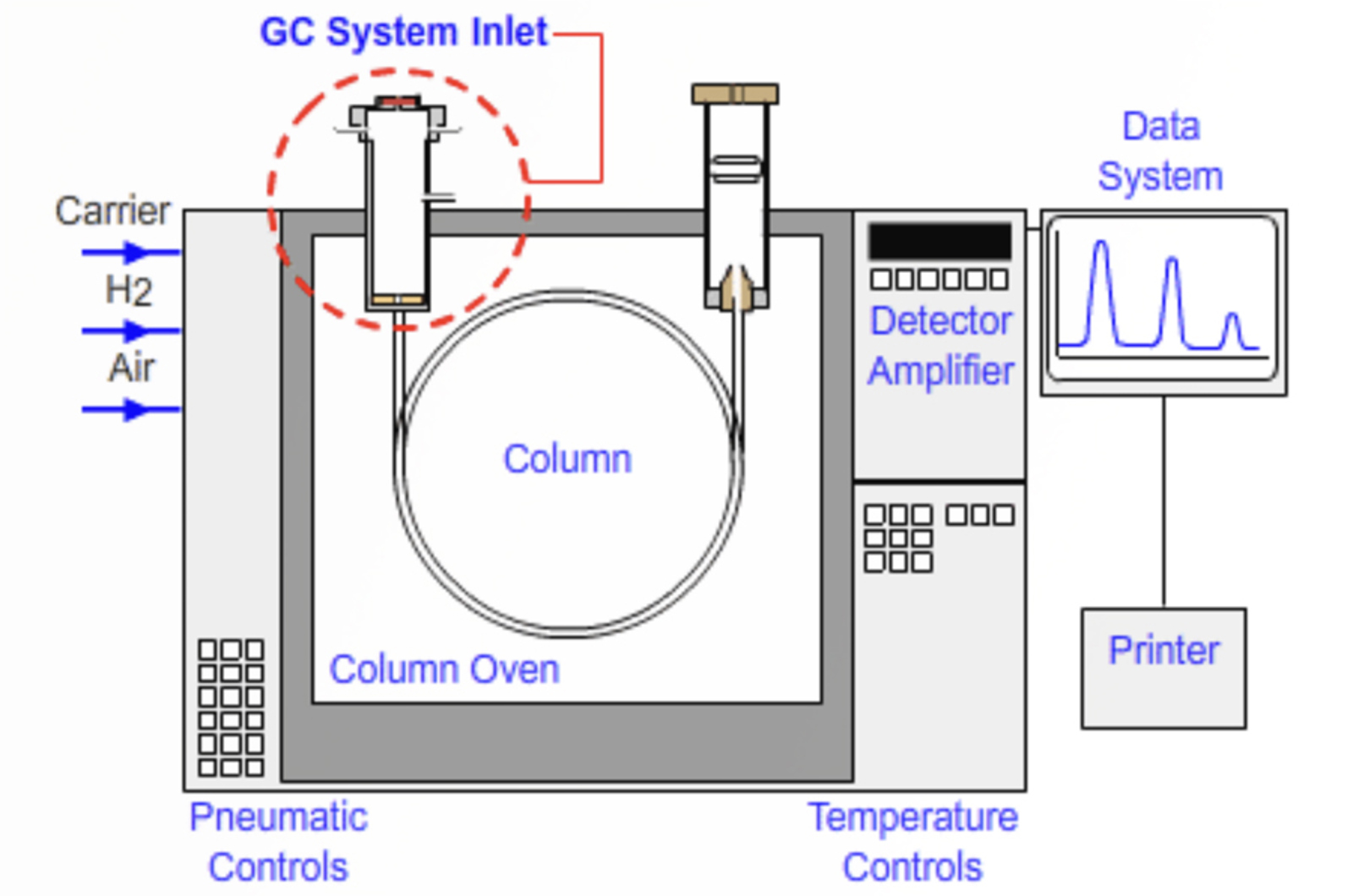 GC System Inlet

Data System

Carrier

H2

Air

Detector Amplifier

Column

Column Oven

Printer

Pneumatic Controls

Temperature Controls