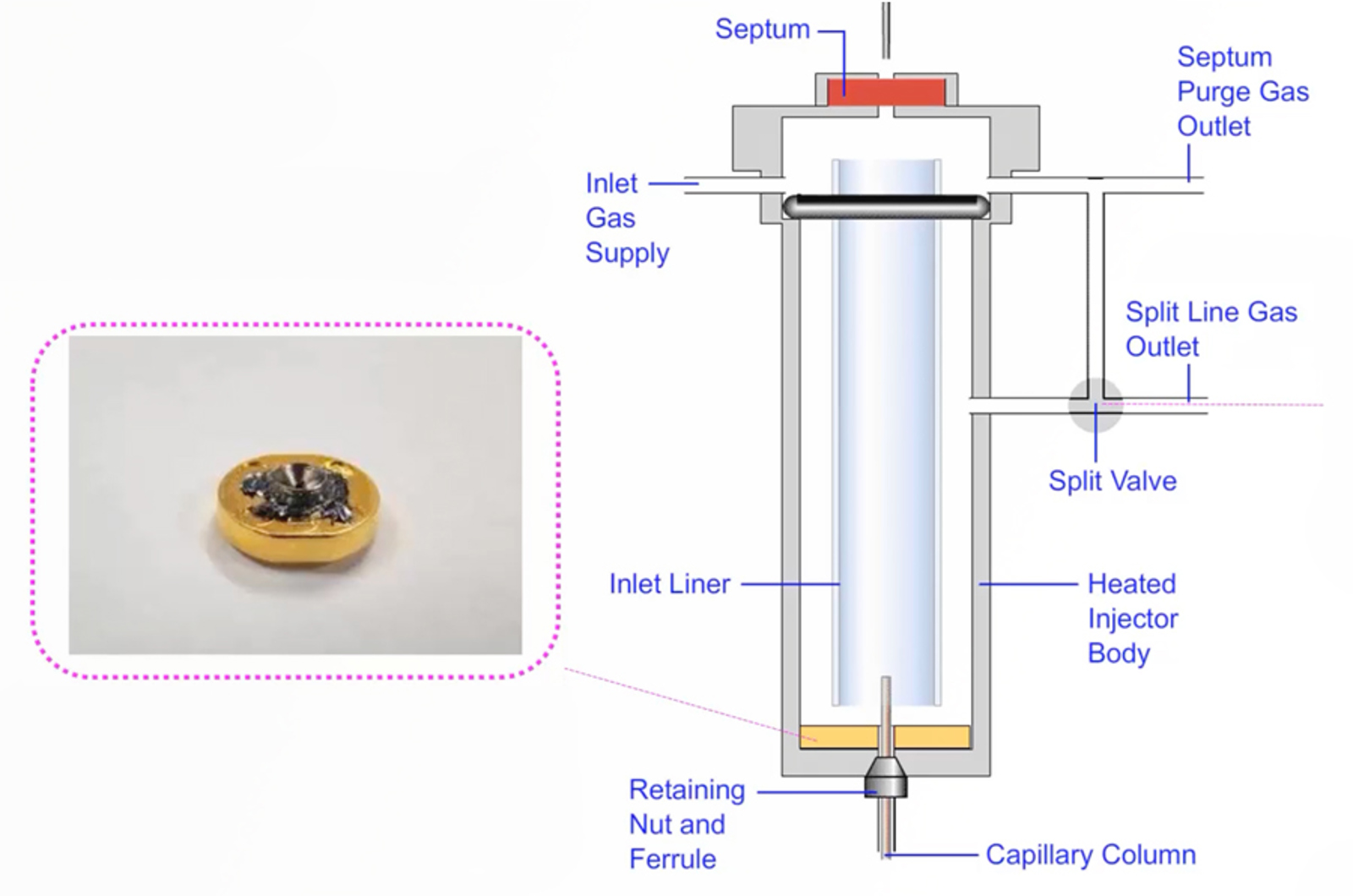 Septum

Septum Purge Gas Outlet

Inlet Gas Supply

Split Line Gas Outlet

Split Valve

Inlet Liner

Heated Injector Body

Retaining Nut and Ferrule

Capillary Column