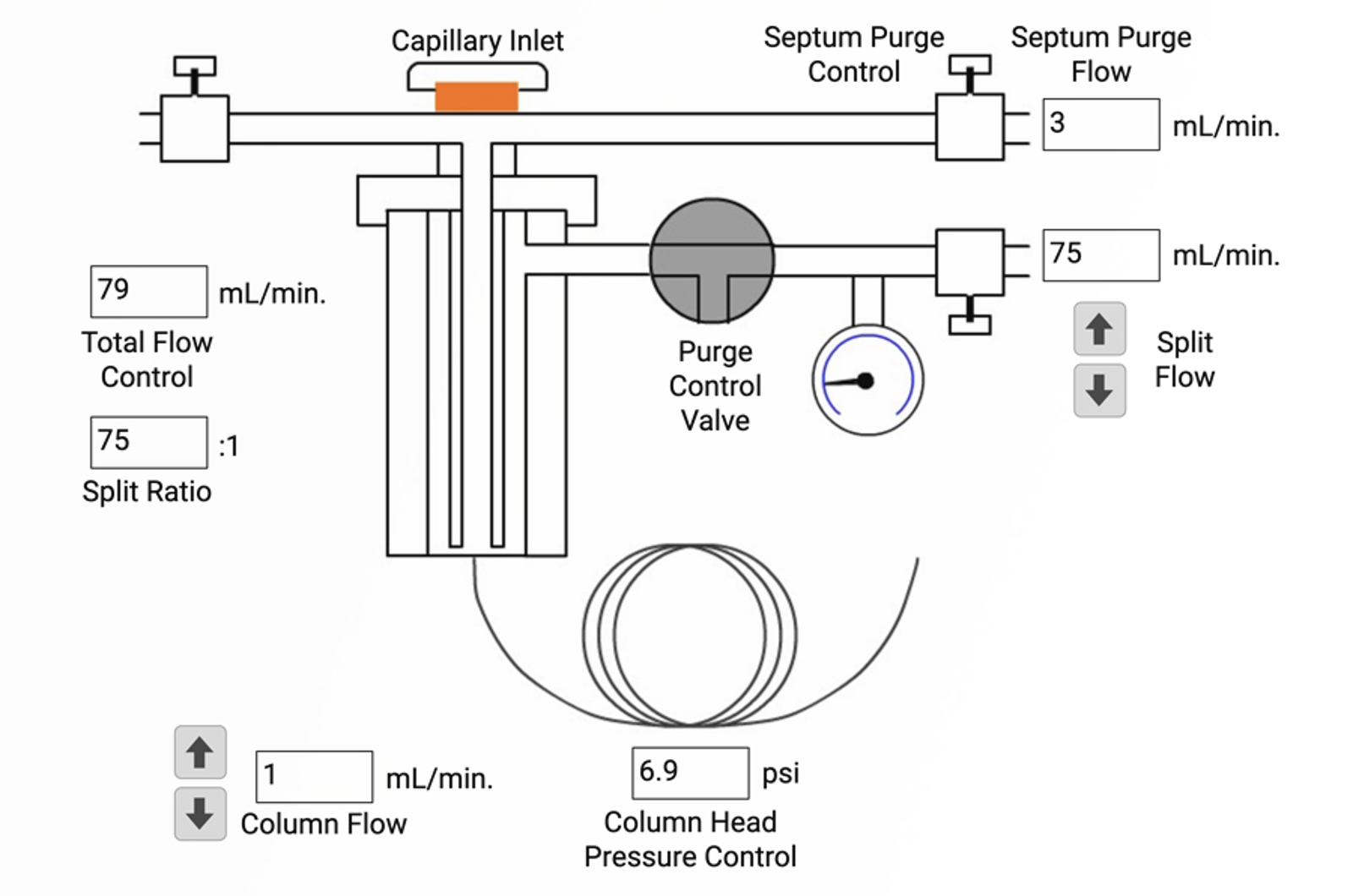 Capillary Inlet

Septum Purge Control

Septum Purge Flow

3 mL/min.

75 mL/min.

Split Flow

79 mL/min.

Total Flow Control

75 :1

Split Ratio

Purge Control Valve

1 mL/min.

Column Flow

6.9 psi

Column Head Pressure Control