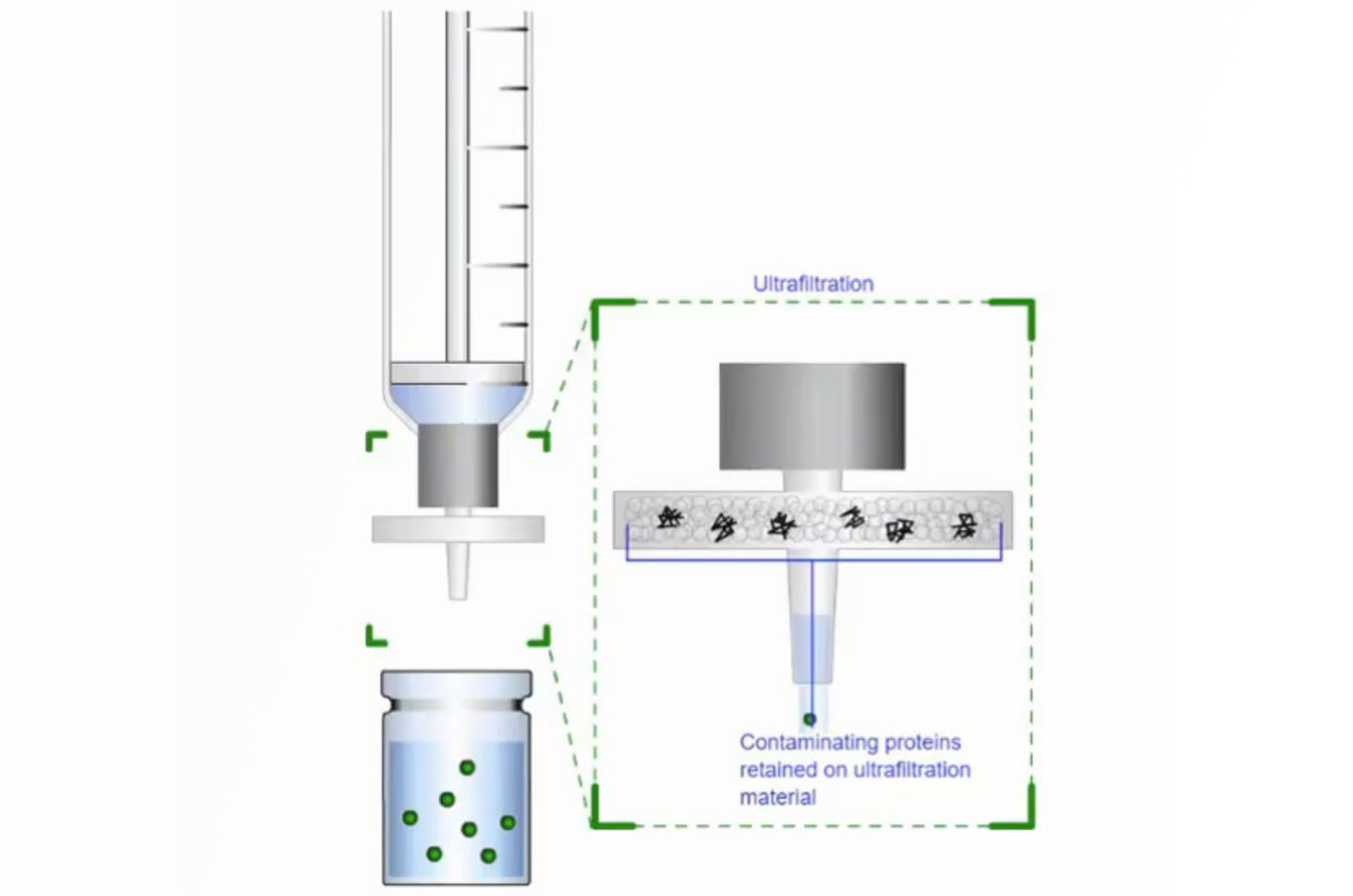 Ultrafiltration

Contaminating proteins retained on ultrafiltration material