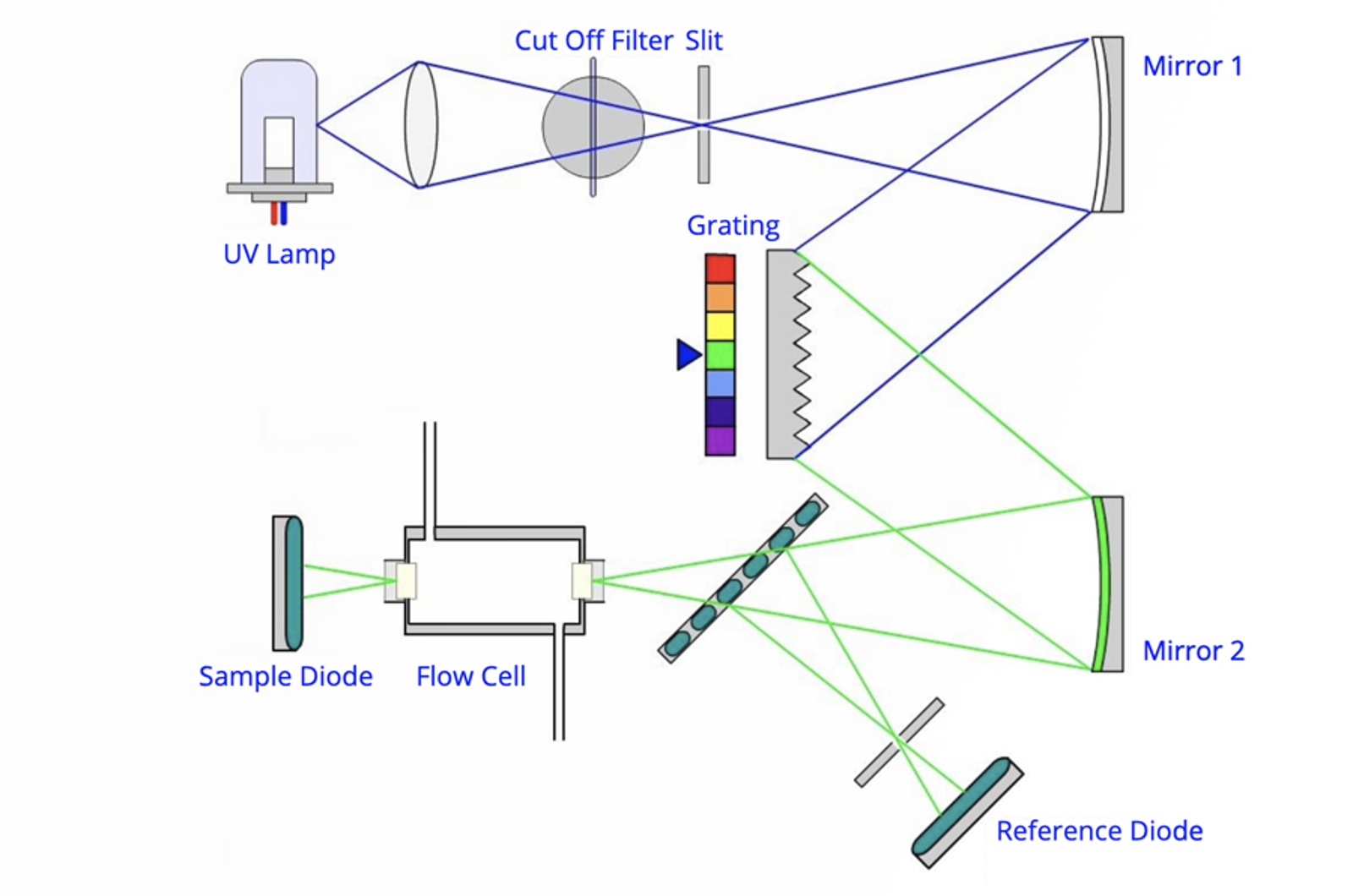 Cut Off Filter Slit
Mirror 1
UV Lamp
Grating
Sample Diode
Flow Cell
Mirror 2
Reference Diode