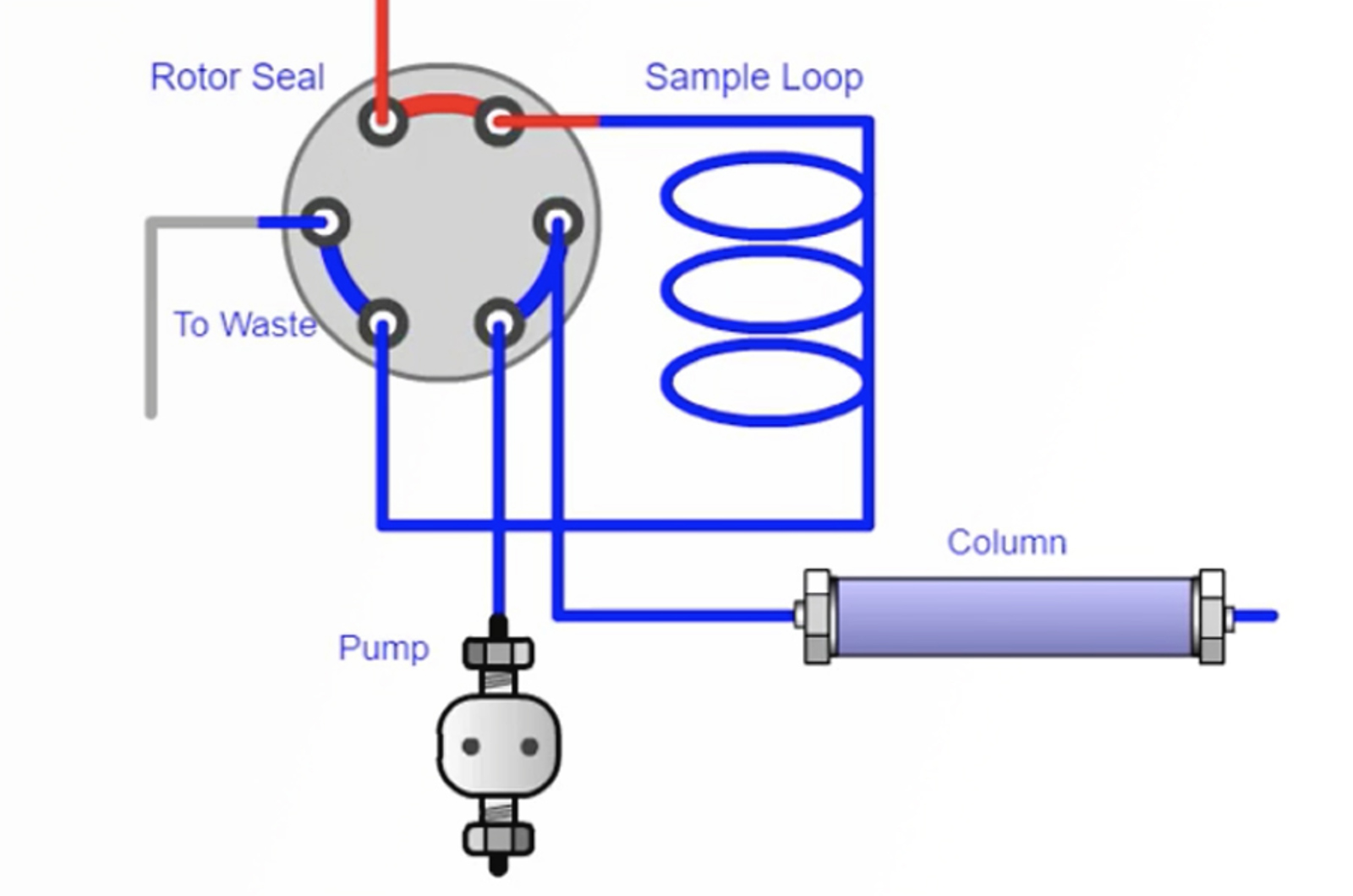 Rotor Seal

Sample Loop

To Waste

Column

Pump