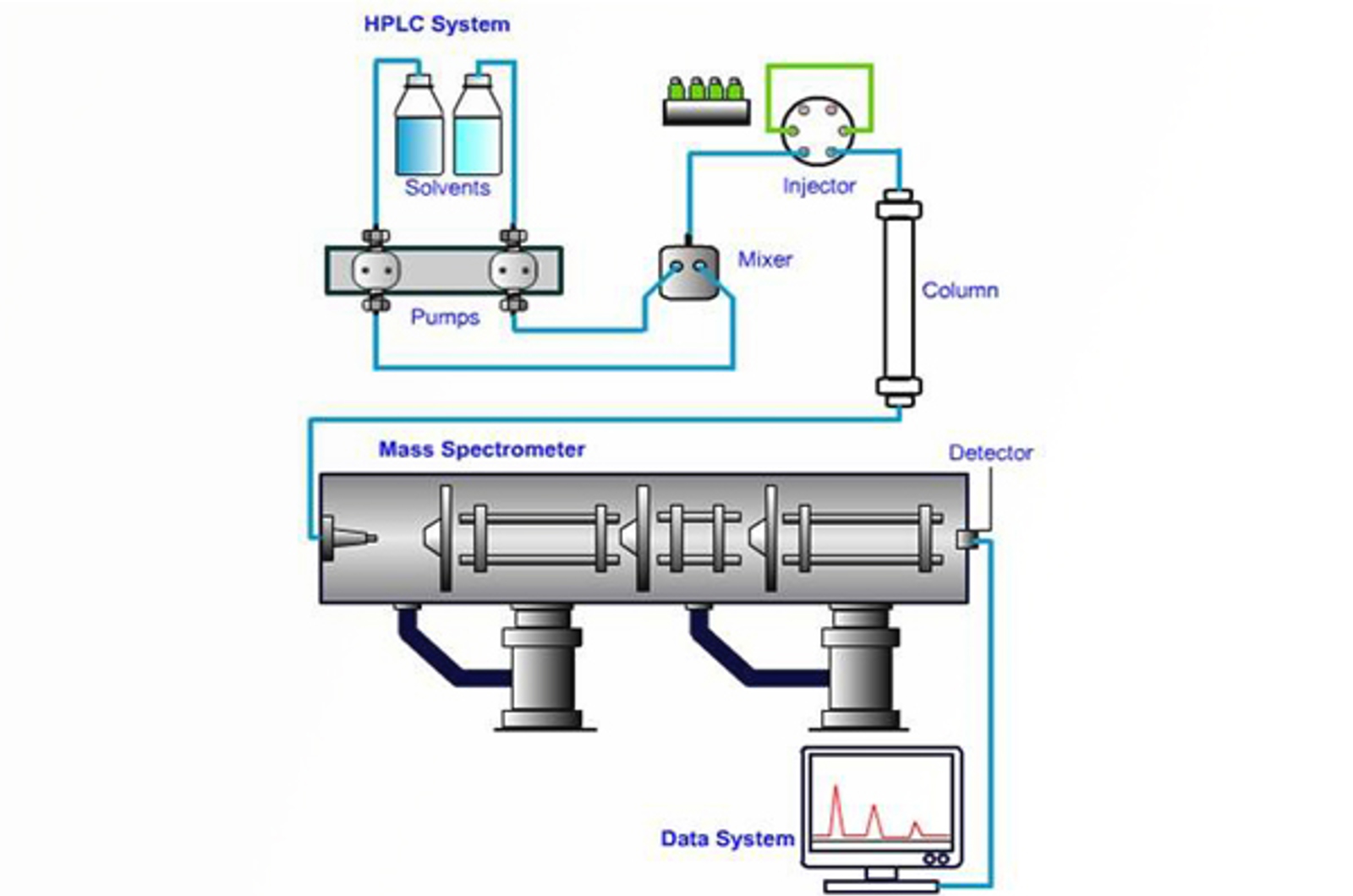 HPLC System

Solvents

Injector

Mixer

Pumps

Column

Mass Spectrometer

Detector

Data System